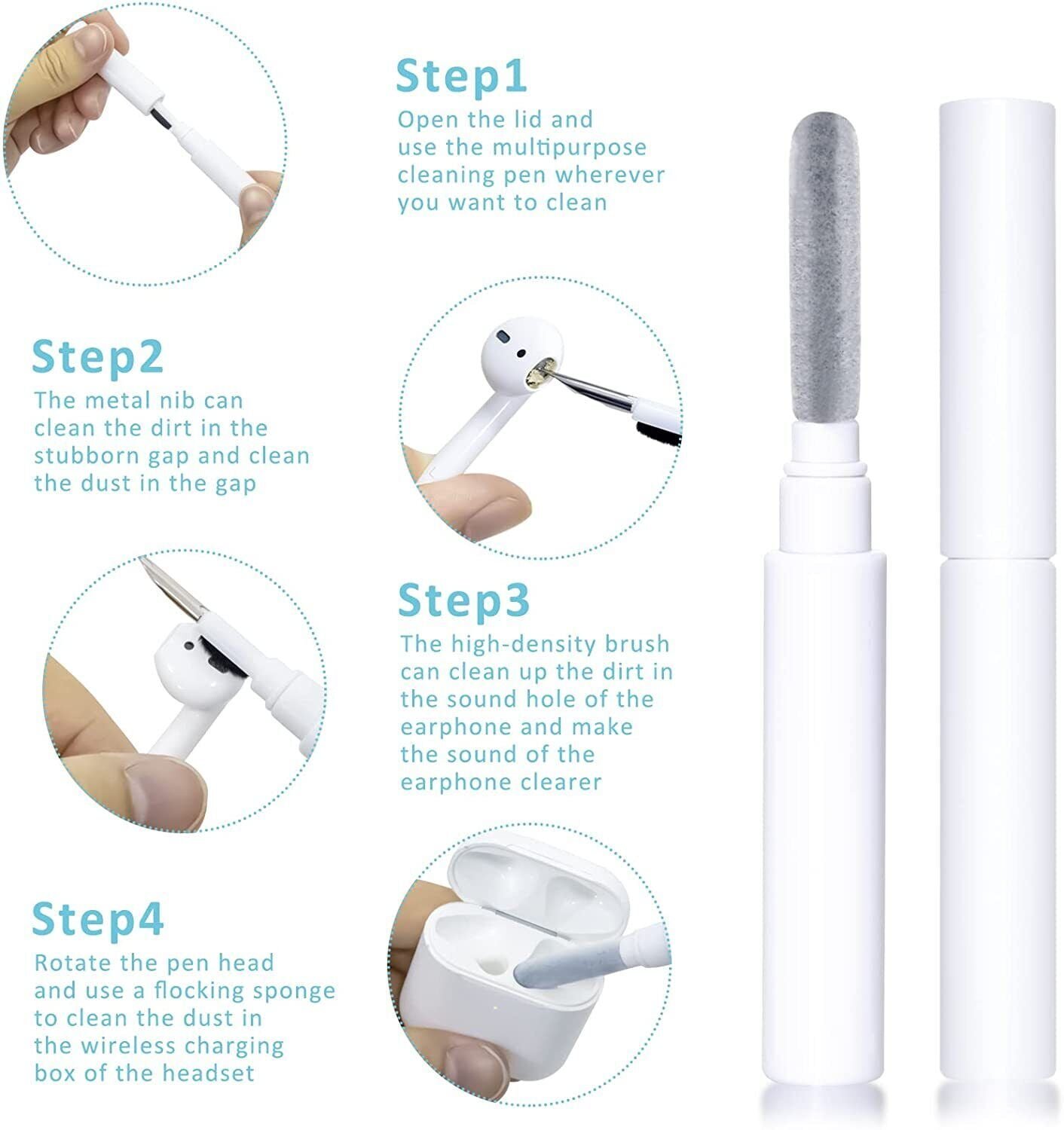 Step1
Open the lid and use the multipurpose cleaning pen wherever you want to clean

Step2
The metal nib can clean the dirt in the stubborn gap and clean the dust in the gap

Step3
The high-density brush can clean up the dirt in the sound hole of the earphone and make the sound of the earphone clearer

Step4
Rotate the pen head and use a flocking sponge to clean the dust in the wireless charging box of the headset