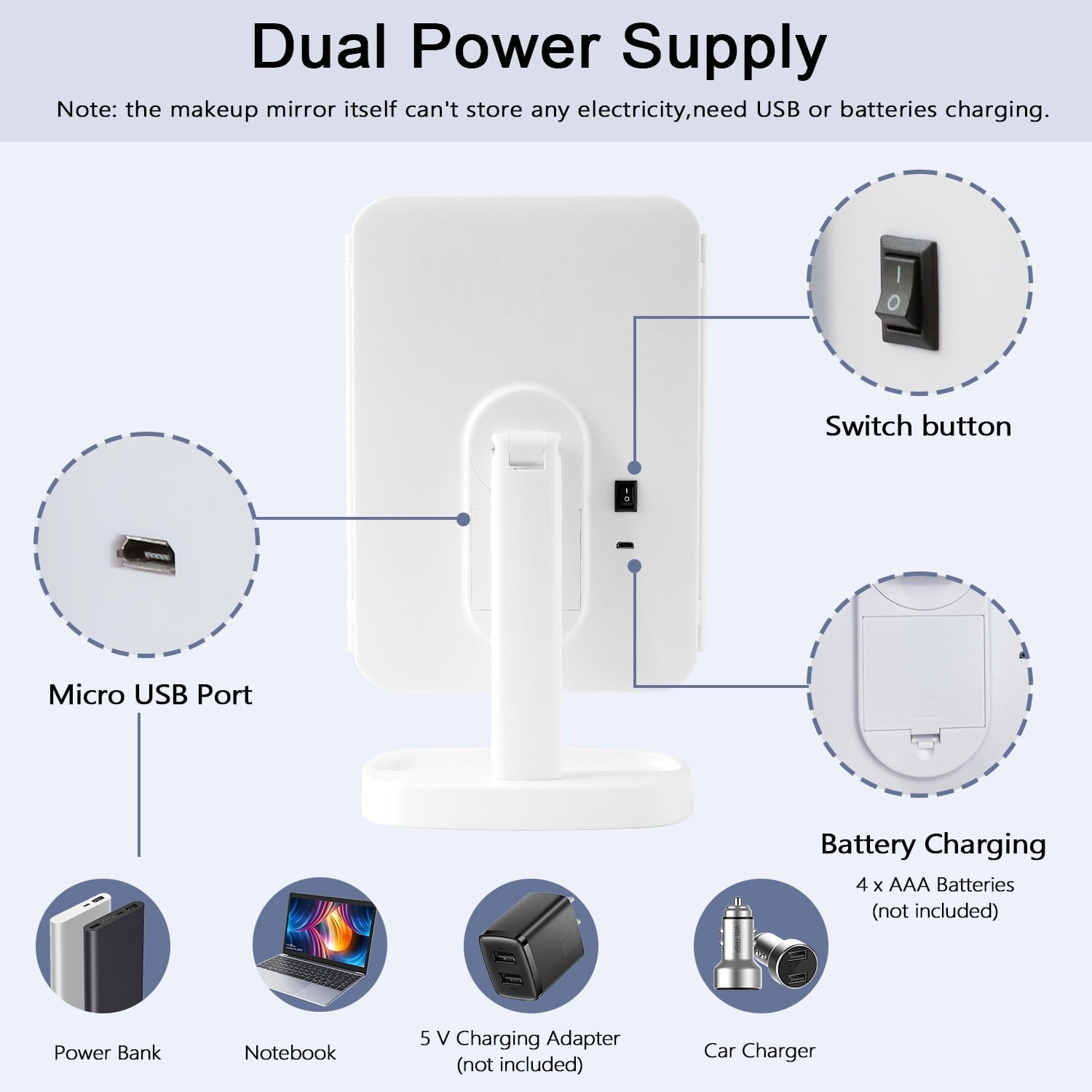 Dual Power Supply

Note: the makeup mirror itself can't store any electricity,need USB or batteries charging.

Switch button

Micro USB Port

Battery Charging

4 x AAA Batteries
(not included)

Power Bank

Notebook

5 V Charging Adapter
(not included)

Car Charger