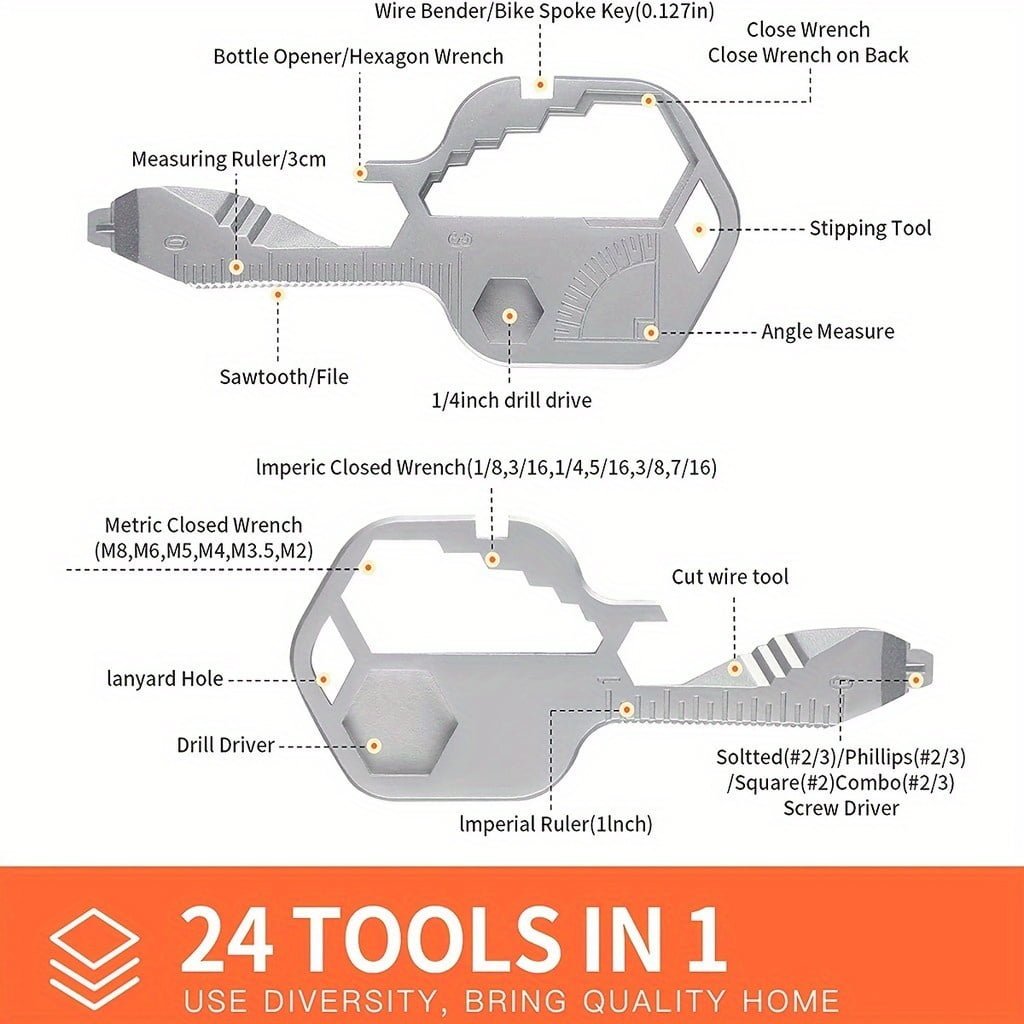 Wire Bender/Bike Spoke Key(0.127in)

Close Wrench
Close Wrench on Back

Bottle Opener/Hexagon Wrench

Measuring Ruler/3cm

Stipping Tool

Angle Measure

Sawtooth/File

1/4inch drill drive

lmperic Closed Wrench(1/8,3/16,1/4,5/16,3/8,7/16)

Metric Closed Wrench
(M8,M6,M5,M4,M3.5,M2)

Cut wire tool

lanyard Hole

Drill Driver

Soltted(#2/3)/Phillips(#2/3)
/Square(#2)Combo(#2/3)
Screw Driver

lmperial Ruler(1lnch)

24 TOOLS IN 1
USE DIVERSITY, BRING QUALITY HOME