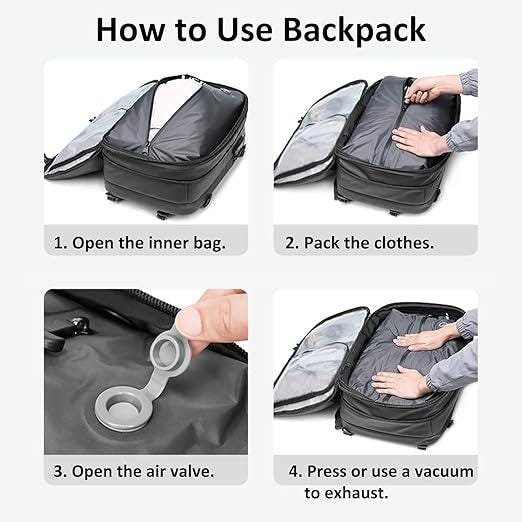 How to Use Backpack

1. Open the inner bag.

2. Pack the clothes.

3. Open the air valve.

4. Press or use a vacuum to exhaust.